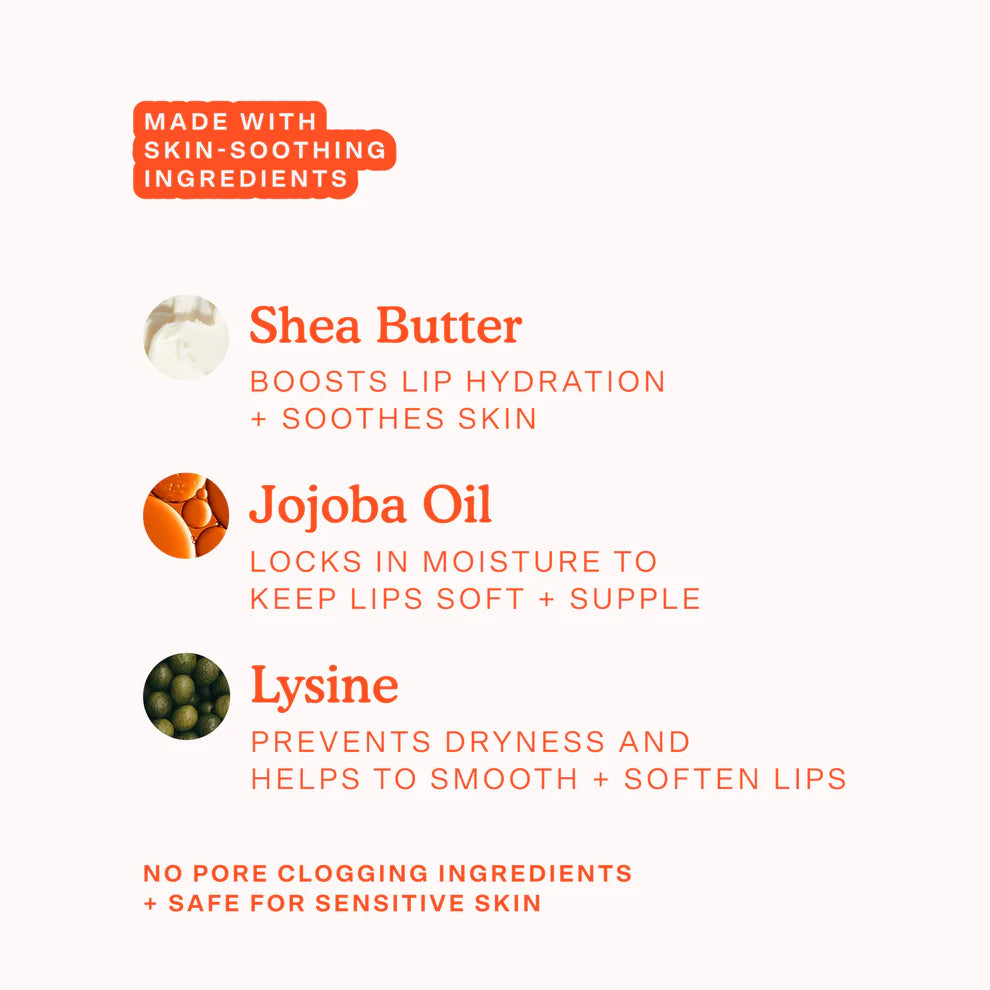 MADE WITH SKIN-SOOTHING INGREDIENTS

Shea Butter
BOOSTS LIP HYDRATION + SOOTHES SKIN

Jojoba Oil
LOCKS IN MOISTURE TO KEEP LIPS SOFT + SUPPLE

Lysine
PREVENTS DRYNESS AND HELPS TO SMOOTH + SOFTEN LIPS

NO PORE CLOGGING INGREDIENTS + SAFE FOR SENSITIVE SKIN